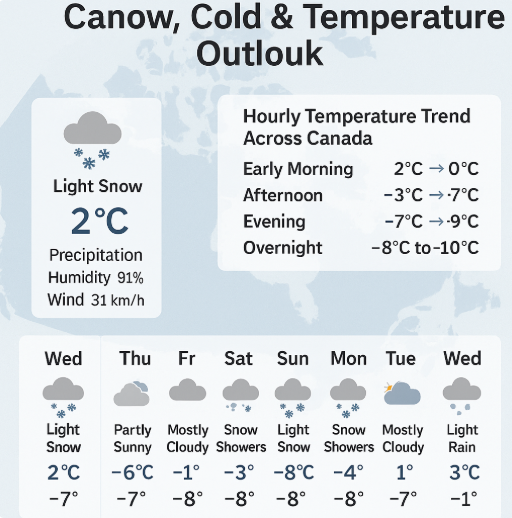 Canow, Cold & Temperature Outlouk

Light Snow
2°C
Precipitation
Humidity 91%
Wind 31 km/h

Hourly Temperature Trend Across Canada

| | |
|---|---|
| Early Morning | 2°C → 0°C |
| Afternoon | −3°C → -7°C |
| Evening | −7°C → -9°C |
| Overnight | −8°C to −10°C |

| Wed | Thu | Fr | Sat | Sun | Mon | Tue | Wed |
|---|---|---|---|---|---|---|---|
| Light Snow | Partly Sunny | Mostly Cloudy | Snow Showers | Light Snow | Snow Showers | Mostly Cloudy | Light Rain |
| 2°C | −6°C | −1° | −3° | −8°C | −4° | 1° | 3°C |
| −7° | −7° | −8° | −8° | −8° | −8° | −7° | −1° |